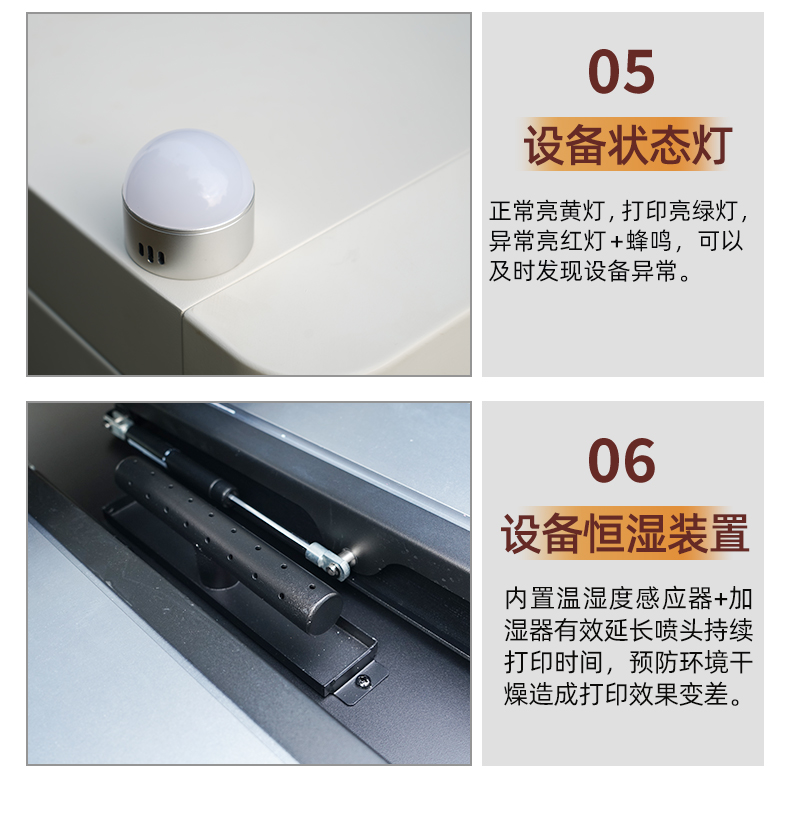 05

设备状态灯

正常亮黄灯，打印亮绿灯，异常亮红灯+蜂鸣，可以及时发现设备异常。

06

设备恒湿装置

内置温湿度感应器+加湿器有效延长喷头持续打印时间，预防环境干燥造成打印效果变差。